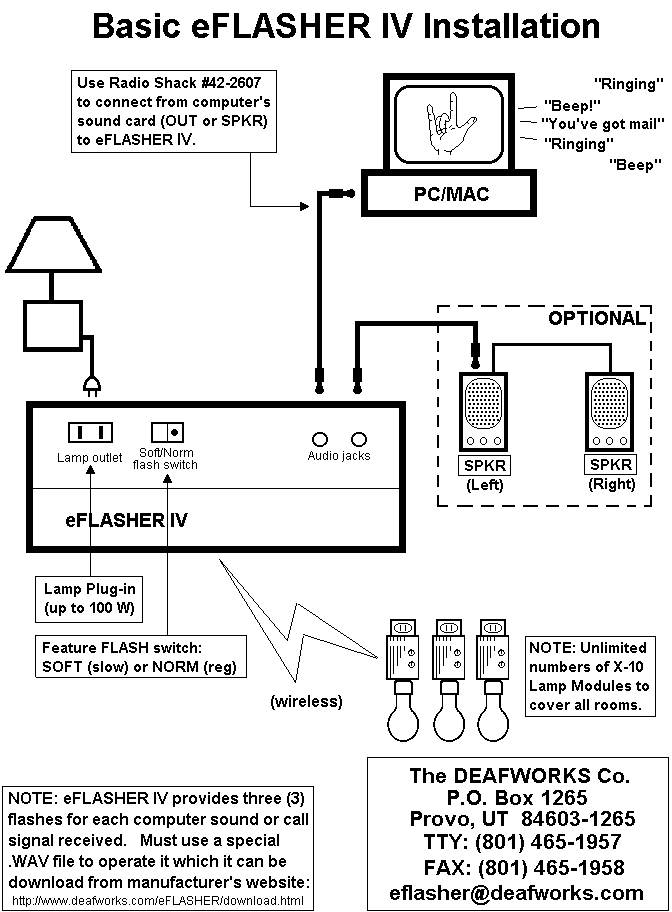 Basic eFLASHER IV Installation

Use Radio Shack #42-2607 to connect from computer's sound card (OUT or SPKR) to eFLASHER IV.

"Ringing"
"Beep!"
"You've got mail"
"Ringing"
"Beep"

PC/MAC

OPTIONAL

SPKR
(Left)

SPKR
(Right)

Lamp outlet

Soft/Norm flash switch

Audio jacks

eFLASHER IV

Lamp Plug-in (up to 100 W)

Feature FLASH switch: SOFT (slow) or NORM (reg)

(wireless)

NOTE: Unlimited numbers of X-10 Lamp Modules to cover all rooms.

NOTE: eFLASHER IV provides three (3) flashes for each computer sound or call signal received. Must use a special .WAV file to operate it which it can be download from manufacturer's website: http://www.deafworks.com/eFLASHER/download.html

The DEAFWORKS Co.
P.O. Box 1265
Provo, UT 84603-1265
TTY: (801) 465-1957
FAX: (801) 465-1958
eflasher@deafworks.com